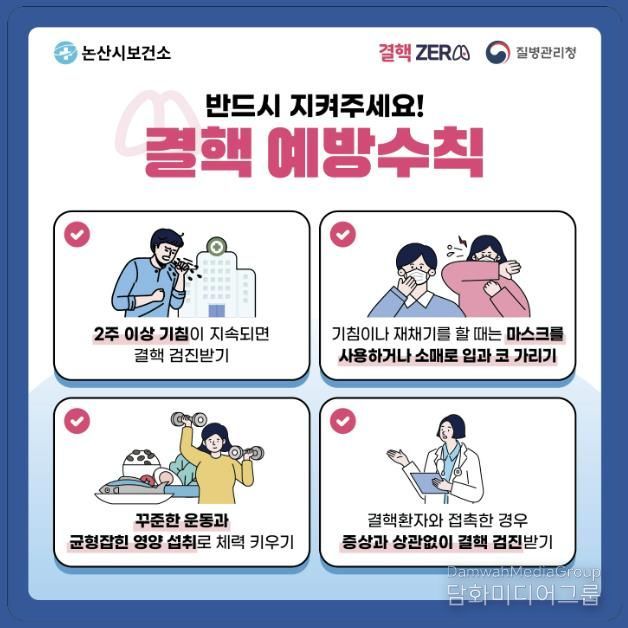 논산시보건소

결핵 ZERO

질병관리청

반드시 지켜주세요!

결핵 예방수칙

2주 이상 기침이 지속되면 결핵 검진받기

기침이나 재채기를 할 때는 마스크를 사용하거나 소매로 입과 코 가리기

꾸준한 운동과 균형잡힌 영양 섭취로 체력 키우기

결핵환자와 접촉한 경우 증상과 상관없이 결핵 검진받기

DamwahMediaGroup
담화미디어그룹